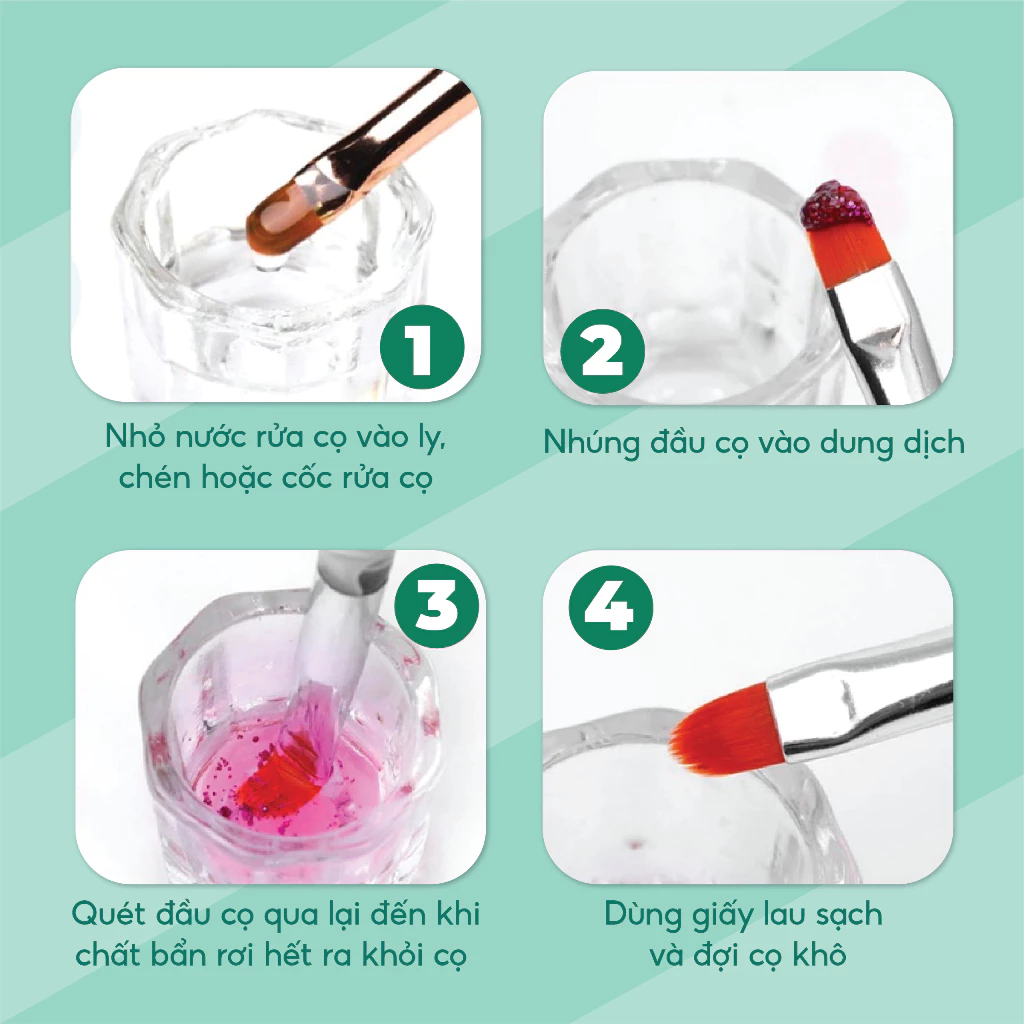 1

Nhỏ nước rửa cọ vào ly, chén hoặc cốc rửa cọ

2

Nhúng đầu cọ vào dung dịch

3

Quét đầu cọ qua lại đến khi chất bẩn rơi hết ra khỏi cọ

4

Dùng giấy lau sạch và đợi cọ khô