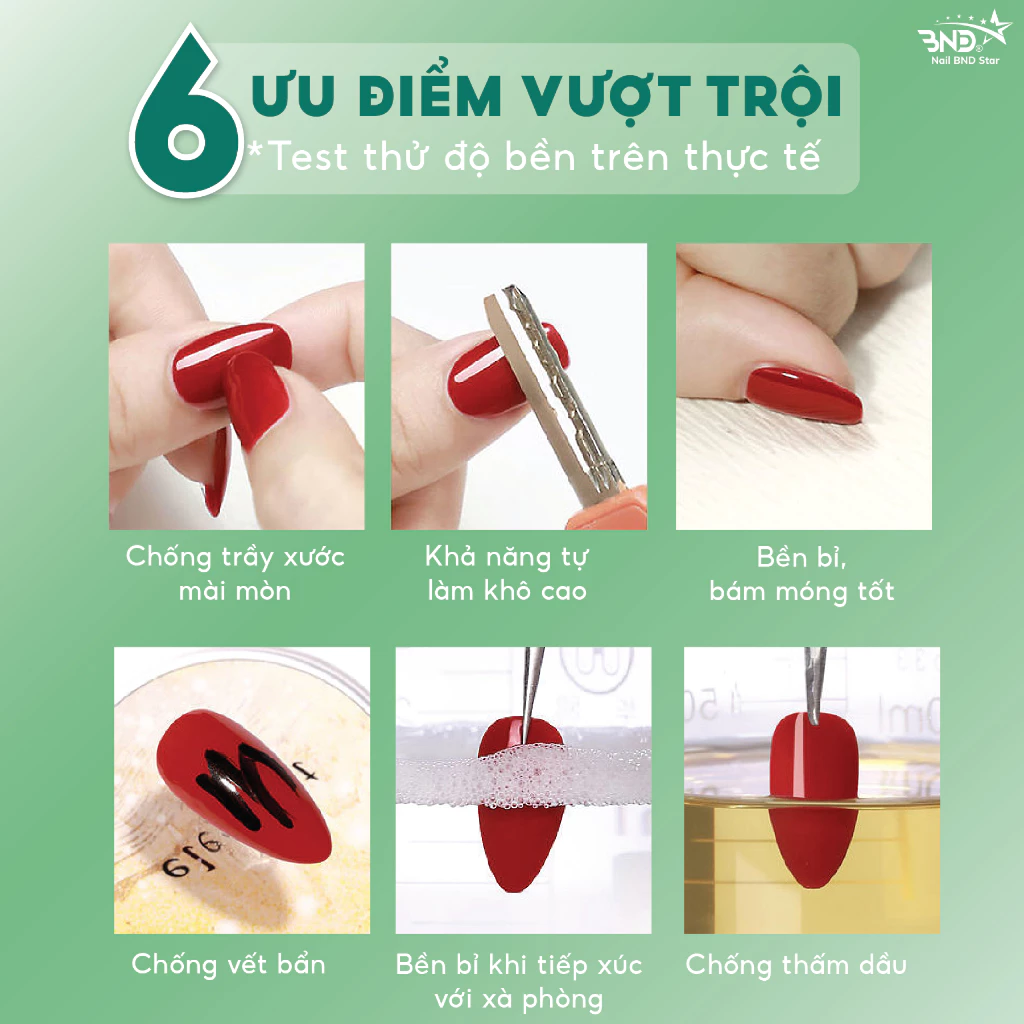 BND
Nail BND Star

6 ƯU ĐIỂM VƯỢT TRỘI
*Test thử độ bền trên thực tế

Chống trầy xước mài mòn

Khả năng tự làm khô cao

Bền bỉ, bám móng tốt

Chống vết bẩn

Bền bỉ khi tiếp xúc với xà phòng

Chống thấm dầu