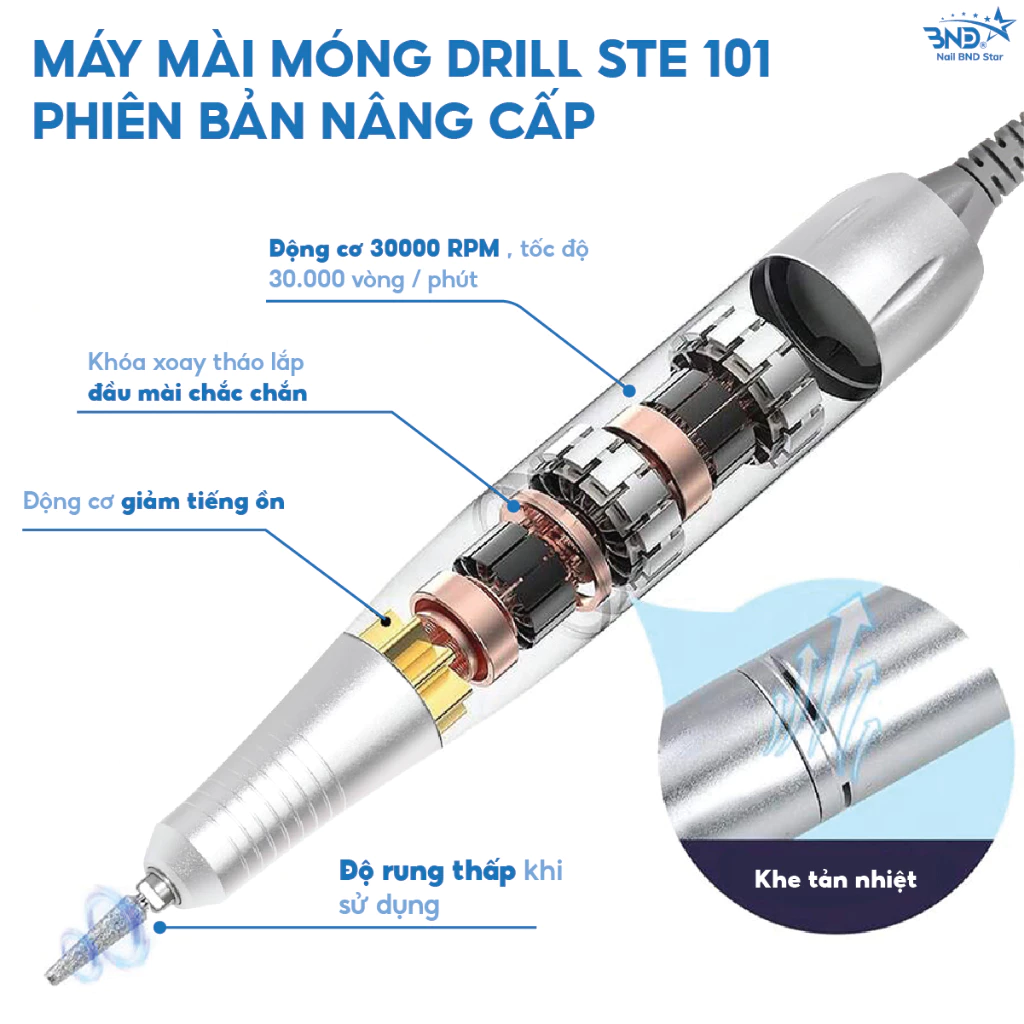 MÁY MÀI MÓNG DRILL STE 101
PHIÊN BẢN NÂNG CẤP

BND®
Nail BND Star

Động cơ 30000 RPM , tốc độ 30.000 vòng / phút

Khóa xoay tháo lắp đầu mài chắc chắn

Động cơ giảm tiếng ồn

Độ rung thấp khi sử dụng

Khe tản nhiệt